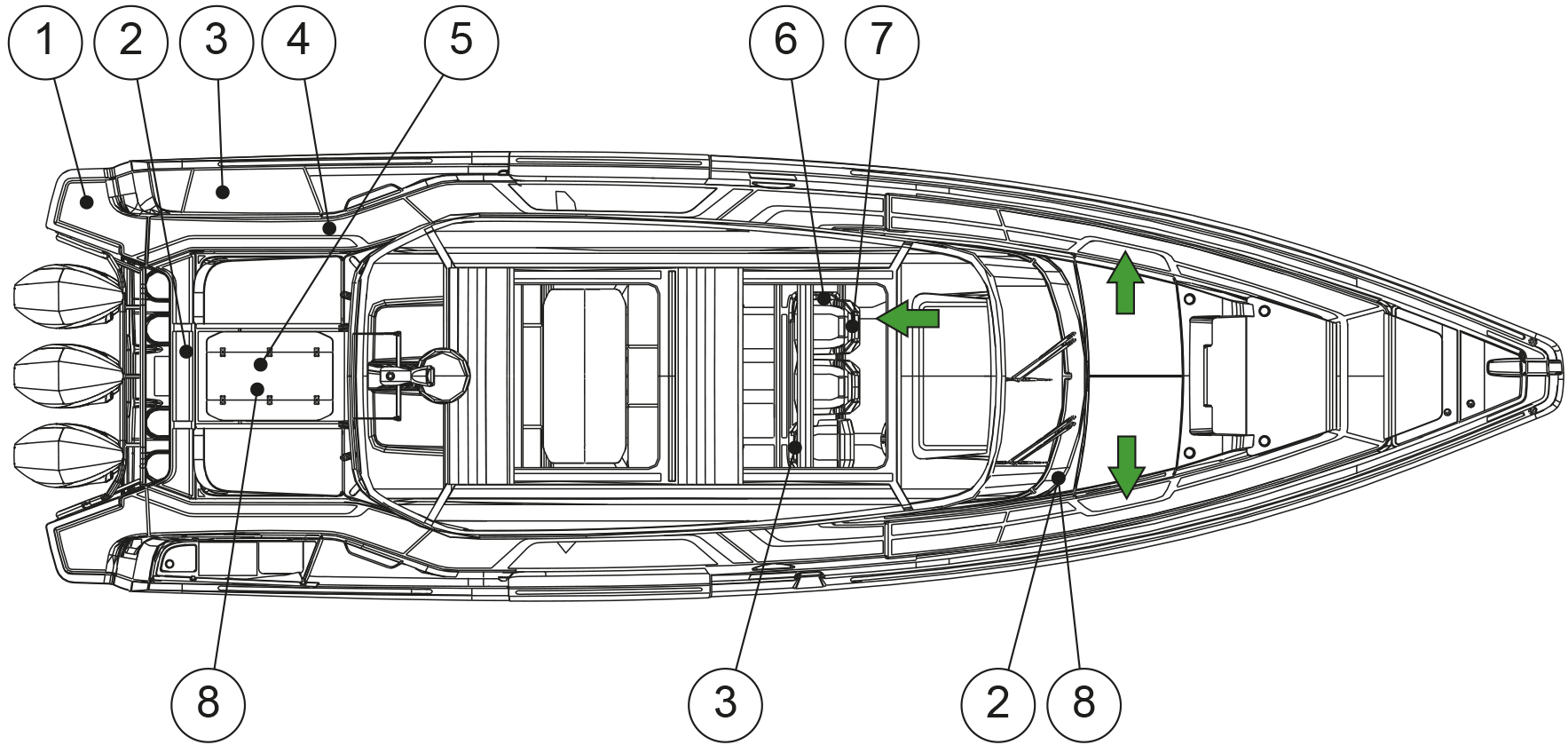 1
2
3
4
5
6
7
8
3
2
8